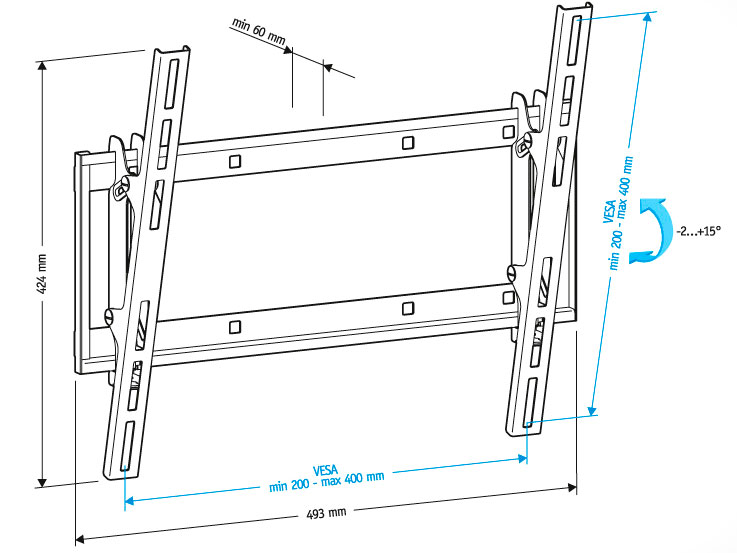 min 60 mm

424 mm

VESA
min 200 - max 400 mm

-2...+15°

VESA
min 200 - max 400 mm

493 mm