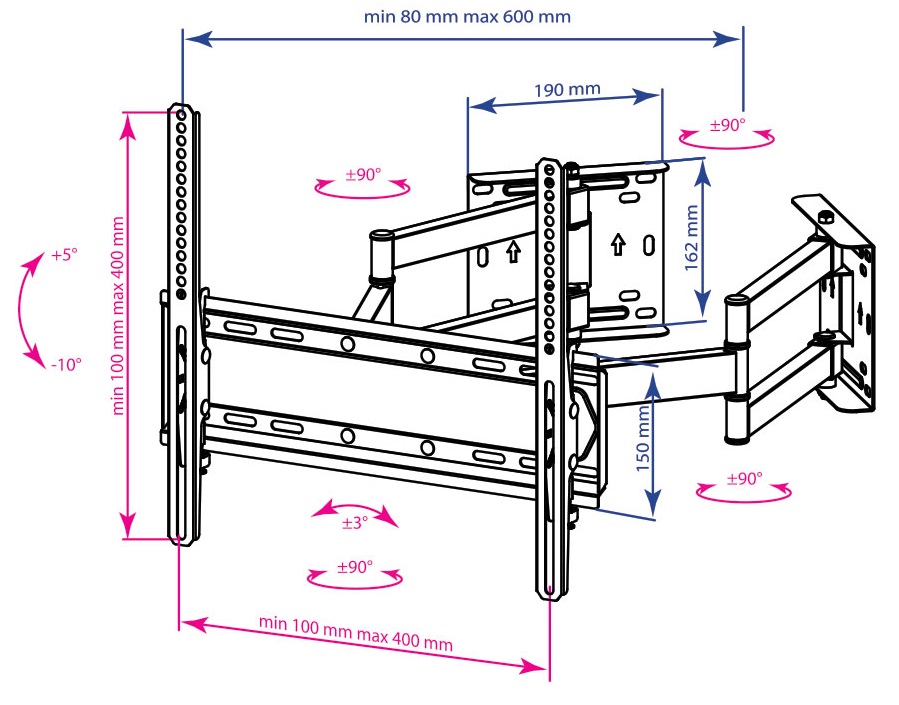 min 80 mm max 600 mm

190 mm

±90°

±90°

162 mm

+5°

-10°

min 100 mm max 400 mm

150 mm

±90°

±3°

±90°

min 100 mm max 400 mm