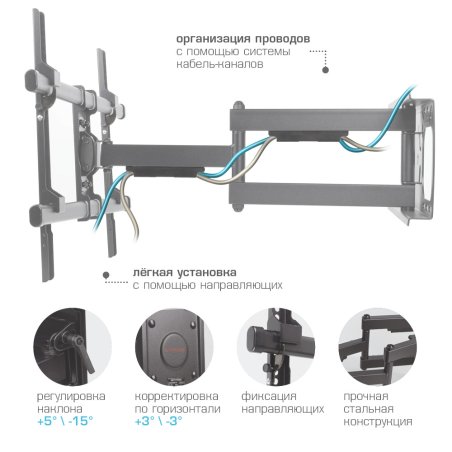 организация проводов
с помощью системы
кабель-каналов

лёгкая установка
с помощью направляющих

регулировка
наклона
+5° \ -15°

корректировка
по горизонтали
+3° \ -3°

фиксация
направляющих

прочная
стальная
конструкция